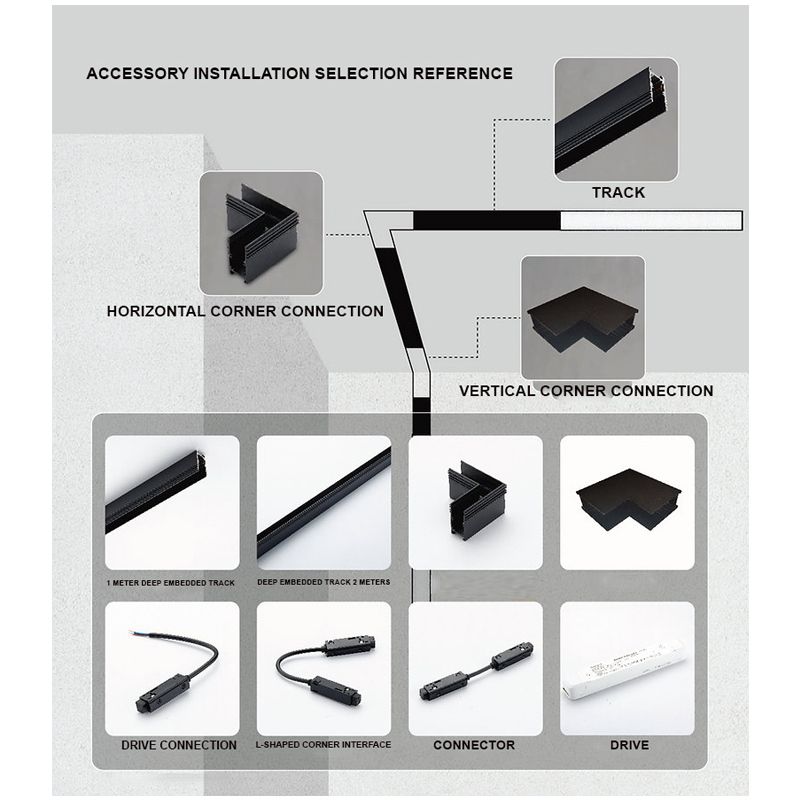 ACCESSORY INSTALLATION SELECTION REFERENCE

TRACK

HORIZONTAL CORNER CONNECTION

VERTICAL CORNER CONNECTION

1 METER DEEP EMBEDDED TRACK

DEEP EMBEDDED TRACK 2 METERS

DRIVE CONNECTION

L-SHAPED CORNER INTERFACE

CONNECTOR

DRIVE